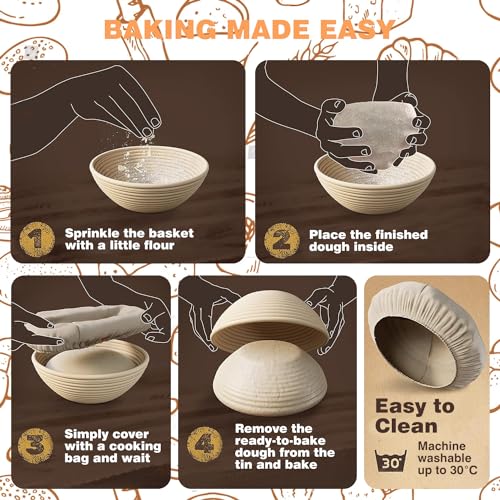 BAKING MADE EASY

1 Sprinkle the basket with a little flour

2 Place the finished dough inside

3 Simply cover with a cooking bag and wait

4 Remove the ready-to-bake dough from the tin and bake

Easy to Clean

30° Machine washable up to 30°C